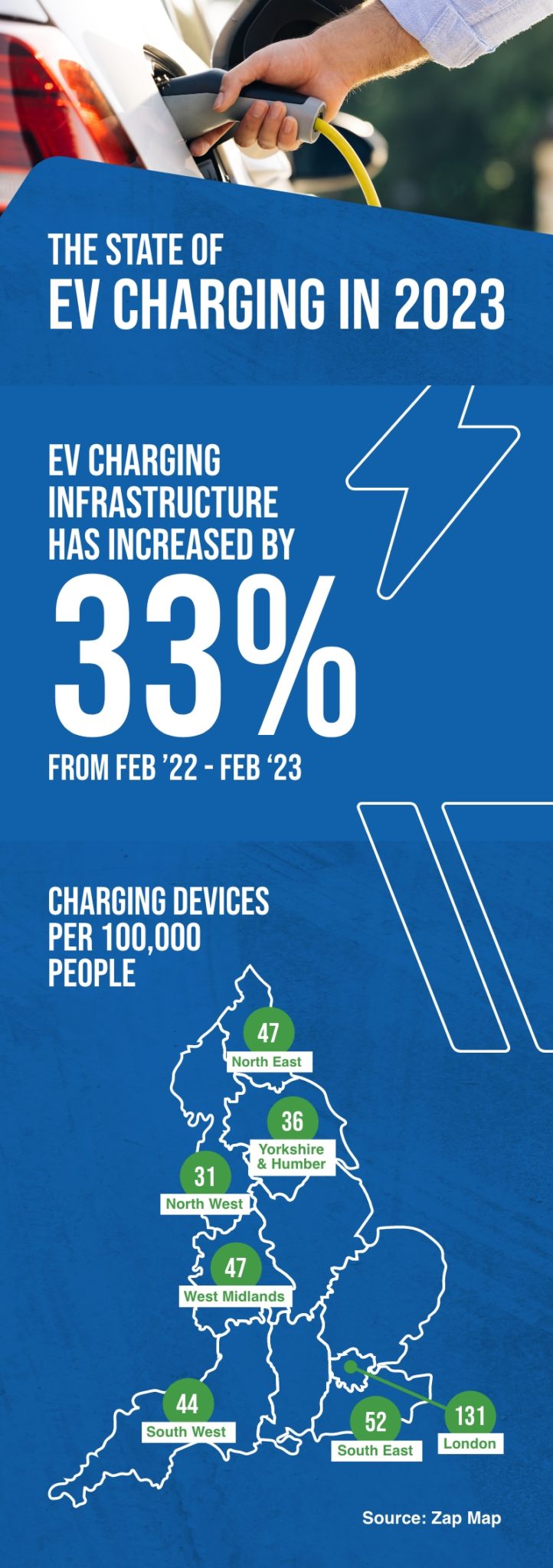 THE STATE OF
EV CHARGING IN 2023

EV CHARGING INFRASTRUCTURE HAS INCREASED BY
33%
FROM FEB '22 - FEB '23

CHARGING DEVICES PER 100,000 PEOPLE

47
North East

36
Yorkshire & Humber

31
North West

47
West Midlands

44
South West

52
South East

131
London

Source: Zap Map